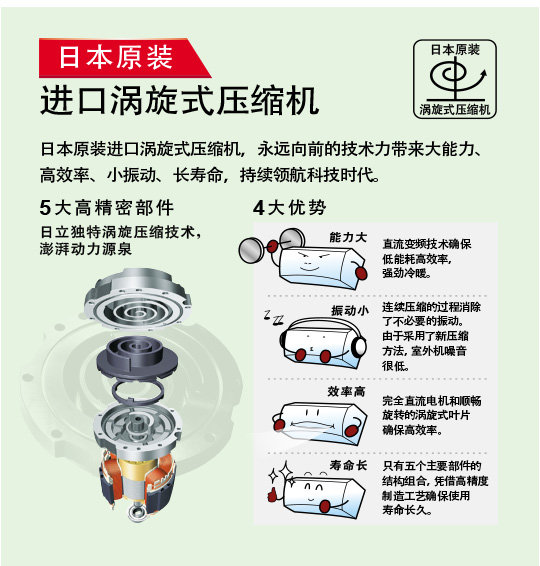 日本原装

进口涡旋式压缩机

日本原装

涡旋式压缩机

日本原装进口涡旋式压缩机，永远向前的技术力带来大能力、高效率、小振动、长寿命，持续领航科技时代。

5大高精密部件

日立独特涡旋压缩技术，澎湃动力源泉

4大优势

能力大

直流变频技术确保低能耗高效率，强劲冷暖。

振动小

连续压缩的过程消除了不必要的振动。由于采用了新压缩方法，室外机噪音很低。

效率高

完全直流电机和顺畅旋转的涡旋式叶片确保高效率。

寿命长

只有五个主要部件的结构组合，凭借高精度制造工艺确保使用寿命长久。