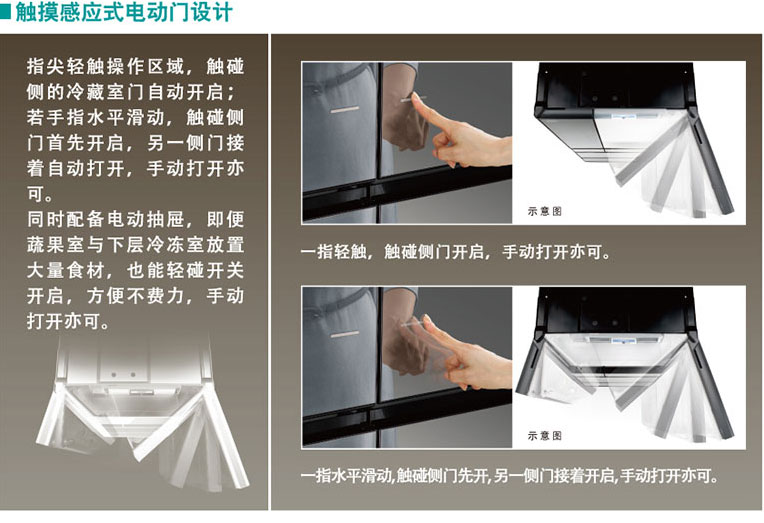 ■触摸感应式电动门设计

指尖轻触操作区域，触碰侧的冷藏室门自动开启；若手指水平滑动，触碰侧门首先开启，另一侧门接着自动打开，手动打开亦可。
同时配备电动抽屉，即便蔬果室与下层冷冻室放置大量食材，也能轻碰开关开启，方便不费力，手动打开亦可。

示意图

一指轻触，触碰侧门开启，手动打开亦可。

示意图

一指水平滑动,触碰侧门先开,另一侧门接着开启,手动打开亦可。